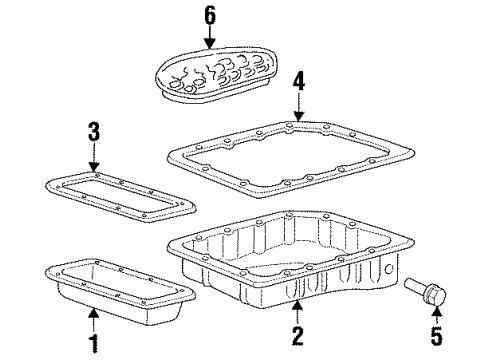 6
4
3
1
2
5