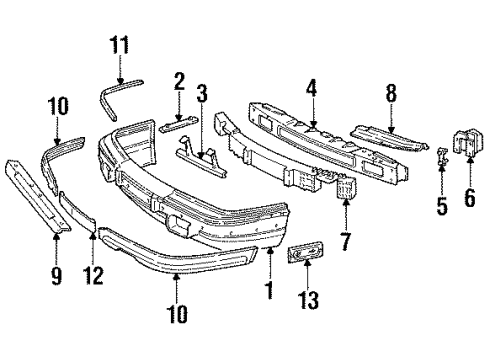 11
2
3
4
8
10
5
6
7
9
12
1
13
10