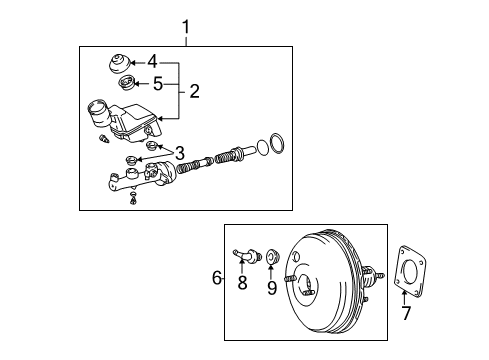 1
4
5
2
3
6
8
9
7