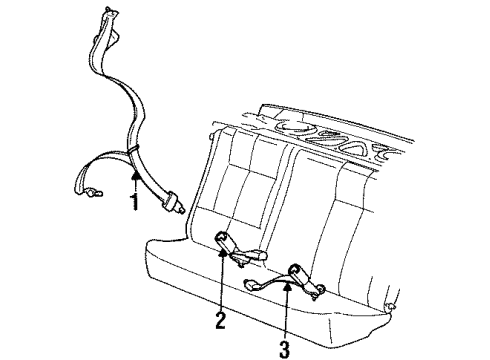 1
2
3