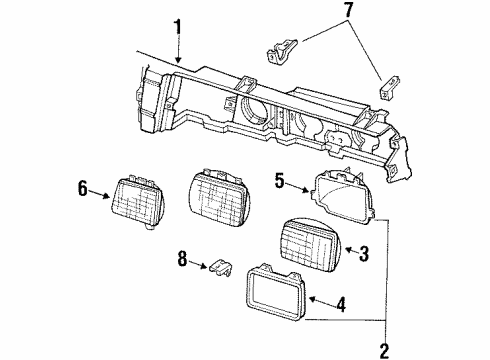 1
7
6
5
3
8
4
2