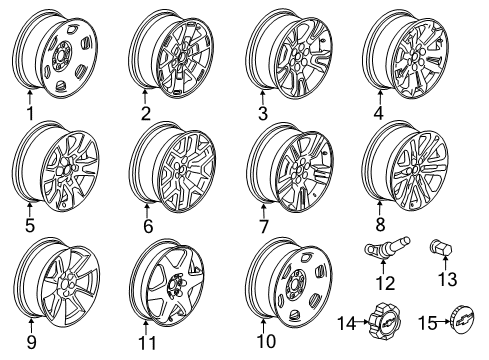 1
2
3
4
5
6
7
8
9
11
10
12
13
14
15