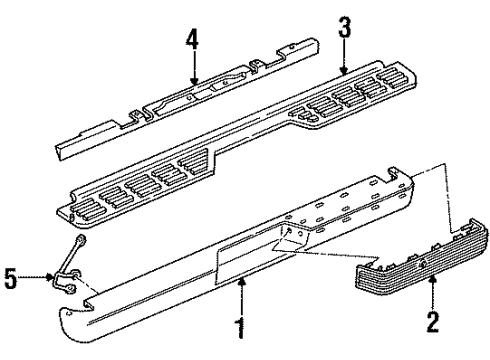 4
3
5
1
2