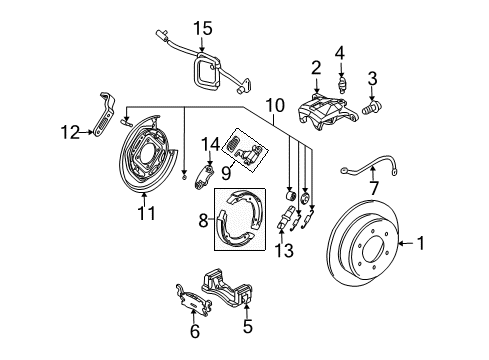 15
4
2
3
10
12
14
9
7
11
8
13
1
6
5