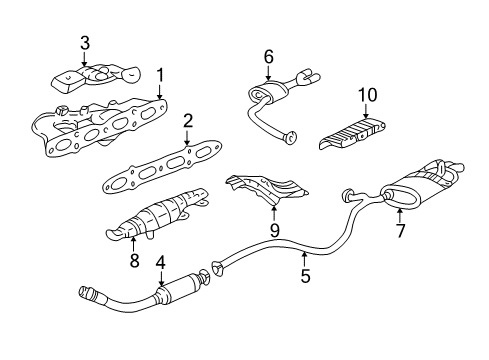 3
1
6
10
2
9
7
8
4
5