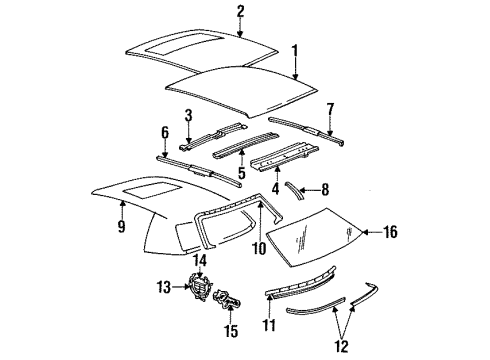 2
1
3
7
6
5
4
8
9
10
16
14
13
15
11
12