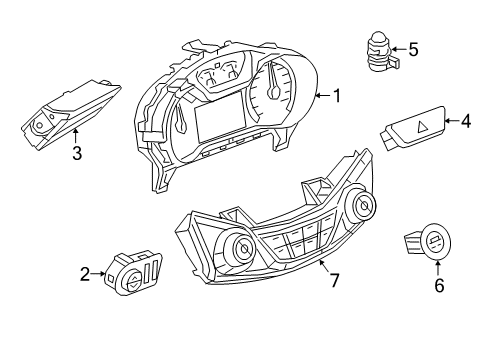 5
1
3
4
2
7
6