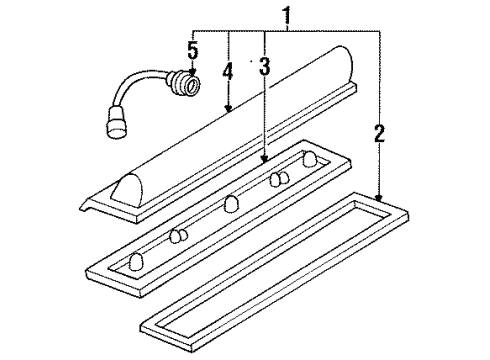 1
5
4
3
2