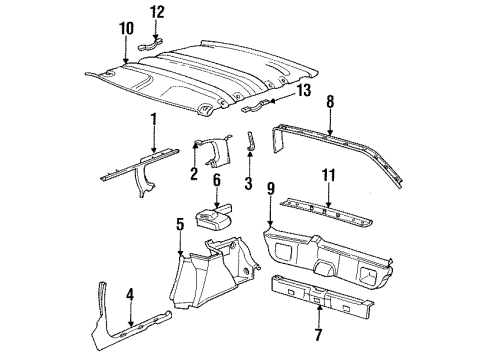 12
10
13
8
1
2
3
6
11
9
5
4
7