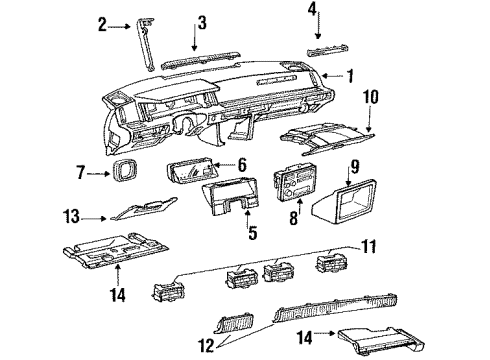 2
3
4
1
10
7
6
9
13
5
8
11
14
12
14