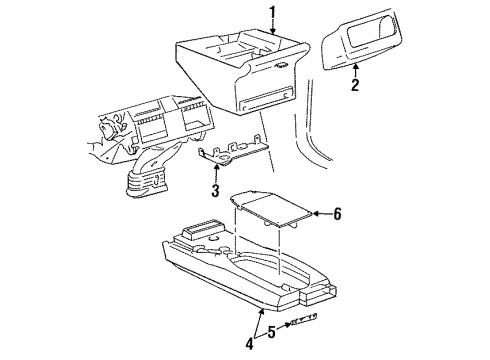 1
2
3
6
4
5