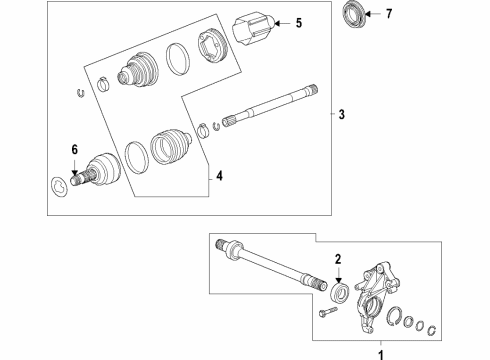 7
5
3
6
4
2
1