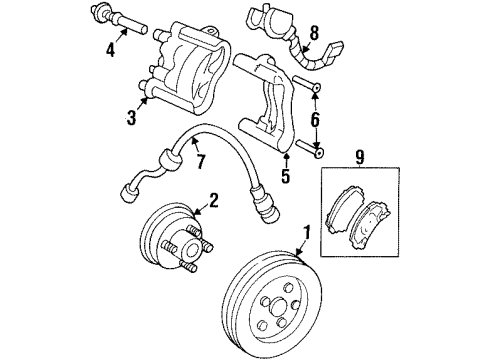 4
8
3
6
7
5
9
2
1