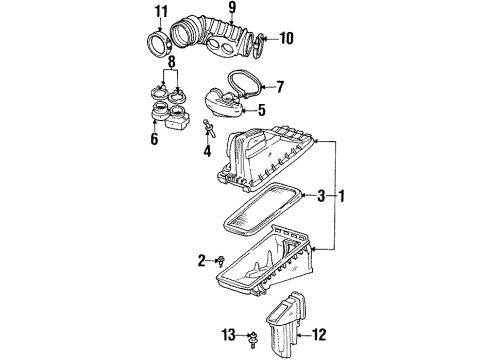 11
9
10
8
7
5
6
4
3
1
2
13
12