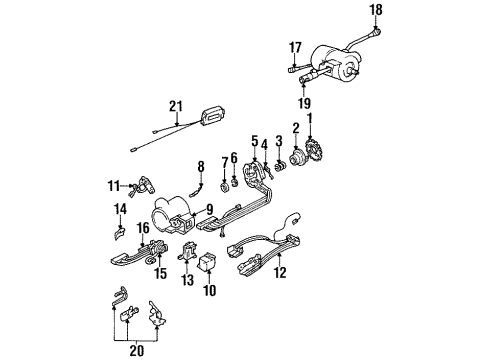 18
17
19
21
1
2
3
4
5
6
7
8
11
9
14
16
15
13
10
12
20