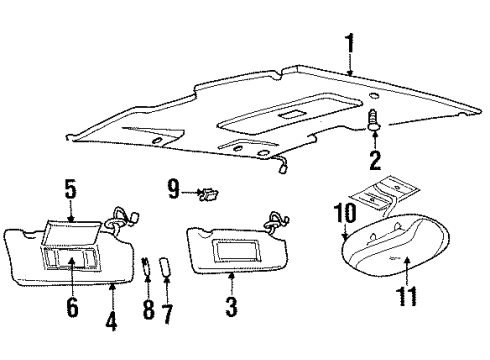 1
2
5
9
10
6
4
8
7
3
11