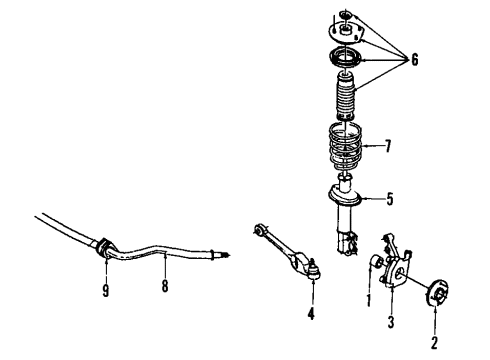 6
7
5
9
8
4
1
3
2