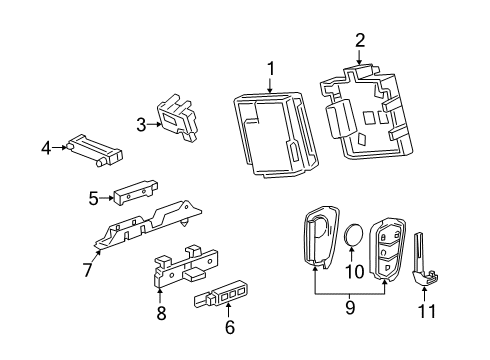 2
1
3
4
5
7
8
6
10
9
11