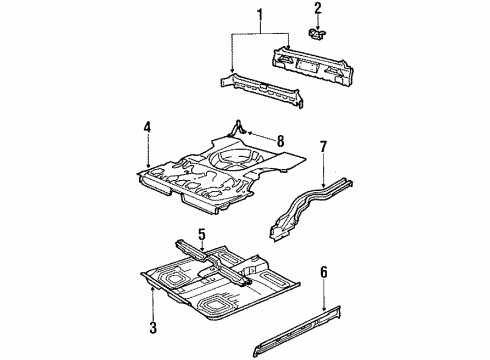 1
2
4
8
7
5
6
3