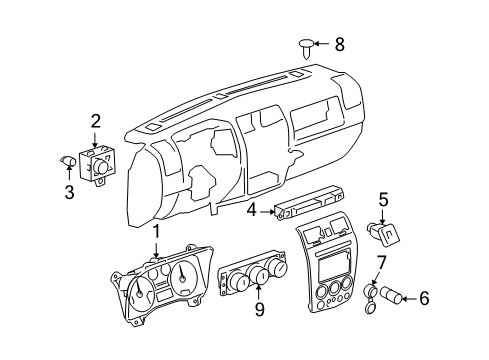 8
2
3
4
5
1
7
6
9