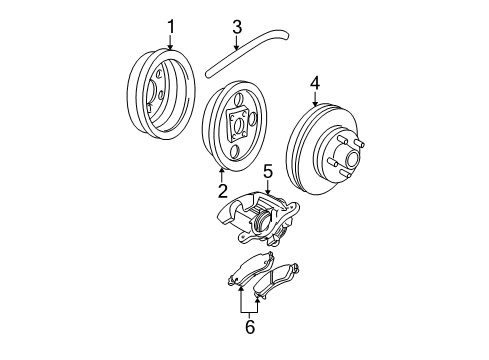 1
3
4
2
5
6