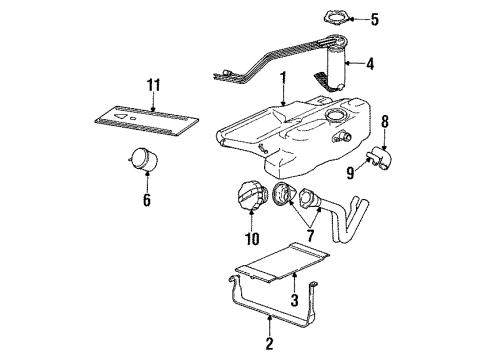 5
4
1
11
8
9
6
10
7
3
2