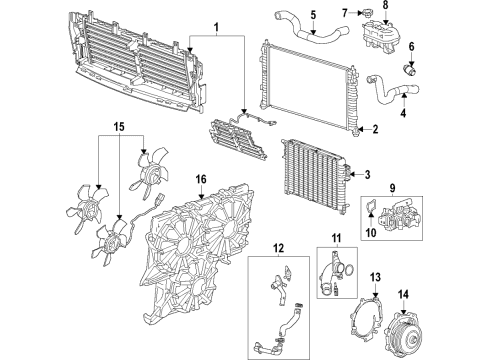 1
5
7
8
6
4
2
15
3
16
9
10
11
12
13
14