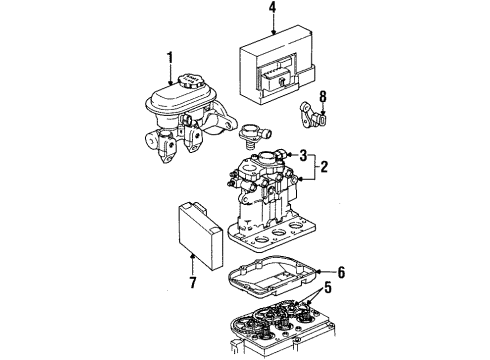 4
1
8
3
2
7
6
5