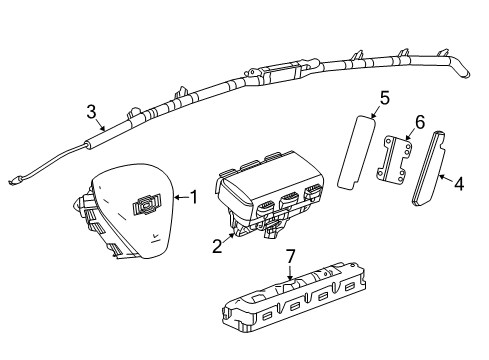 3
5
6
1
4
2
7