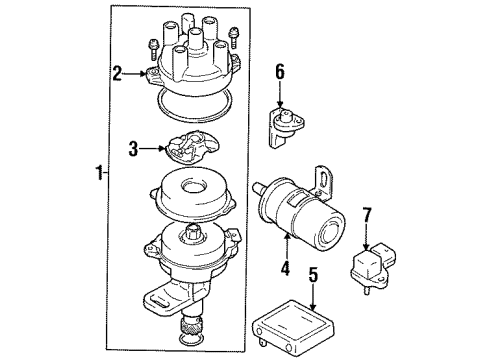 2
6
3
1
7
4
5