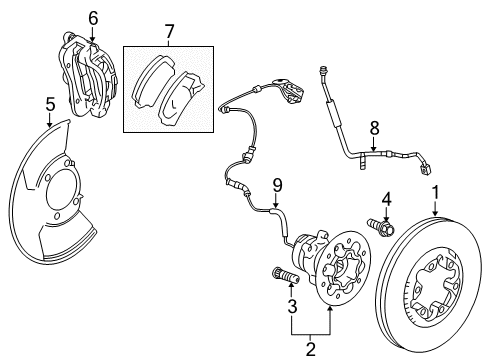 6
7
5
8
9
4
1
3
2