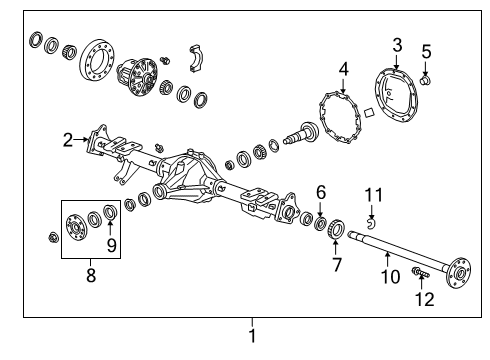 3
5
4
2
6
11
9
8
7
10
12
1