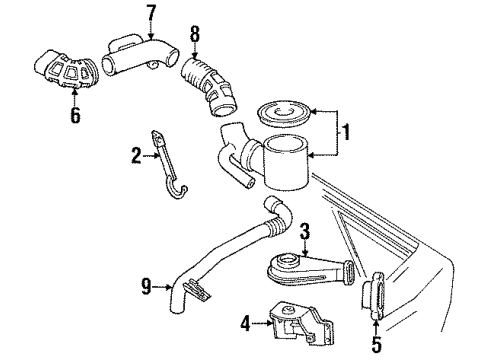 7
8
6
1
2
3
9
4
5