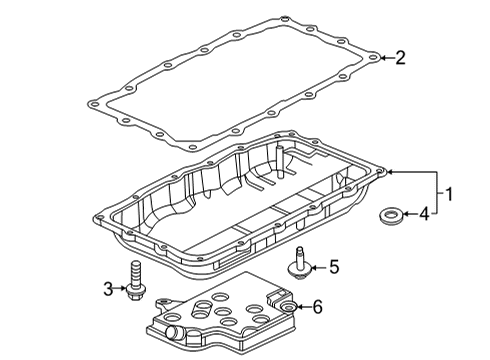 2
1
4
5
3
6