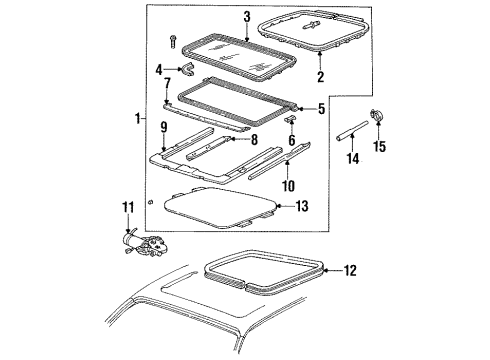 3
2
4
7
5
1
9
8
6
15
14
10
11
13
12