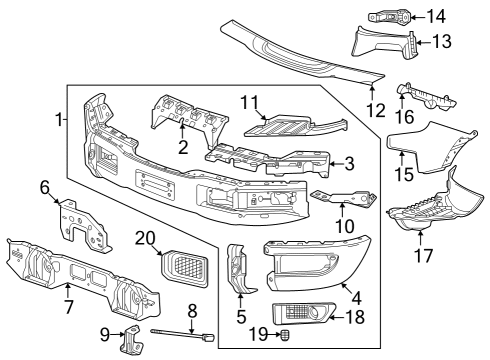 14
13
12
16
11
1
2
3
15
6
10
17
20
4
7
5
18
8
9
19