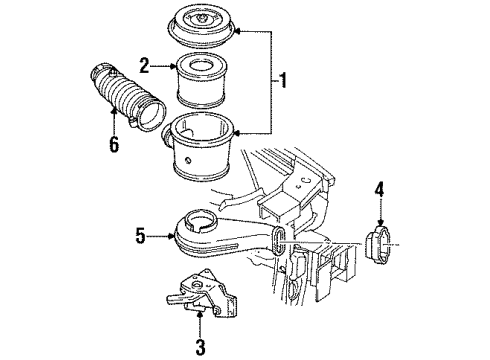 2
1
6
4
5
3