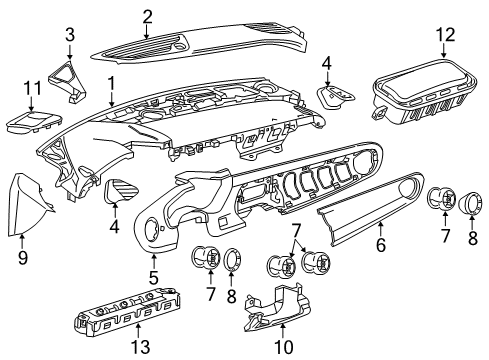 2
3
12
4
11
1
4
9
5
6
7
8
7
7
8
13
10