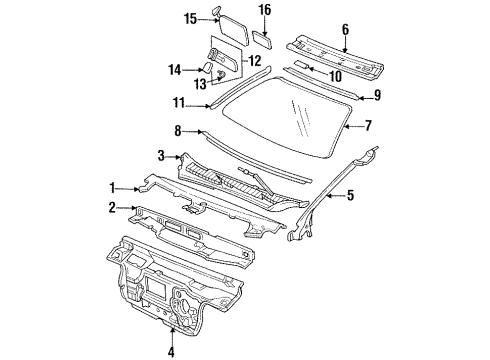 15
16
6
12
14
13
10
11
9
7
8
3
1
5
2
4