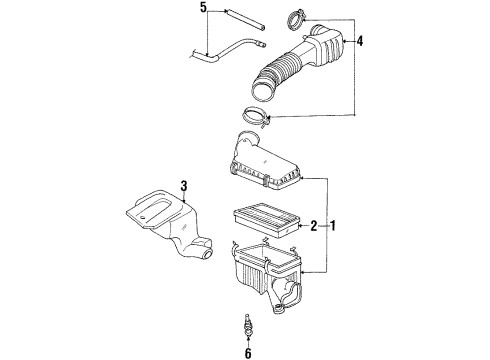 5
4
3
2
1
6