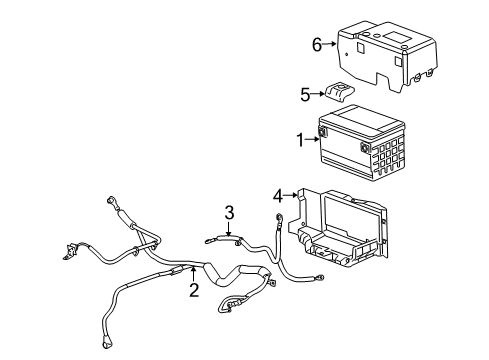 6
5
1
4
3
2