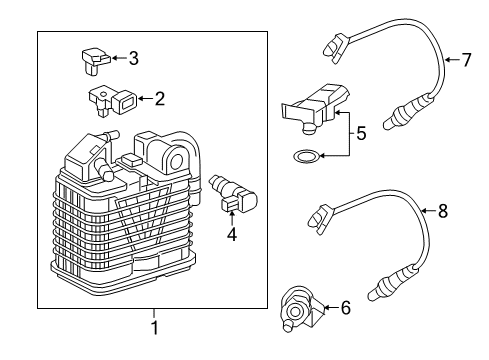 3
2
4
1
7
5
8
6