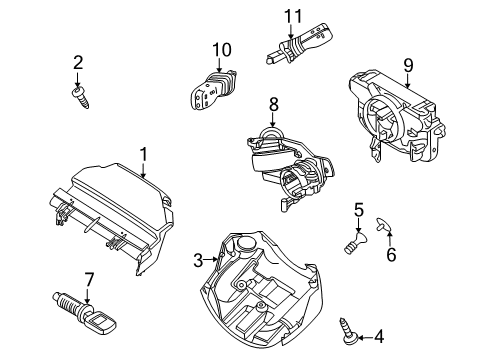 11
10
2
9
8
1
5
6
3
7
4