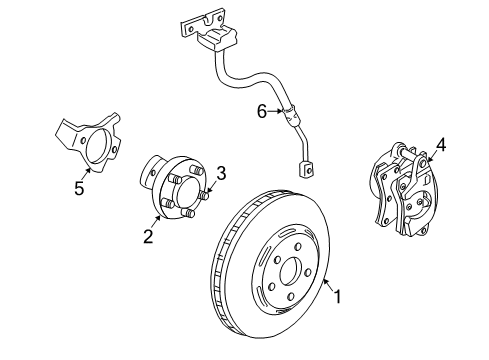 6
4
5
3
2
1