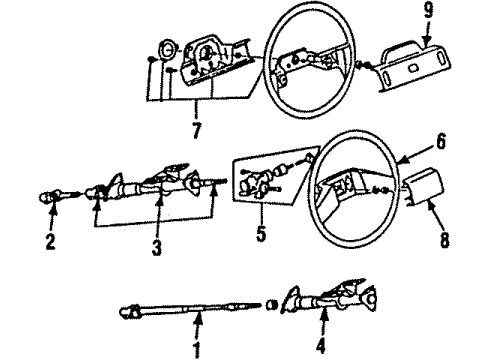 9
7
6
2
3
5
8
1
4