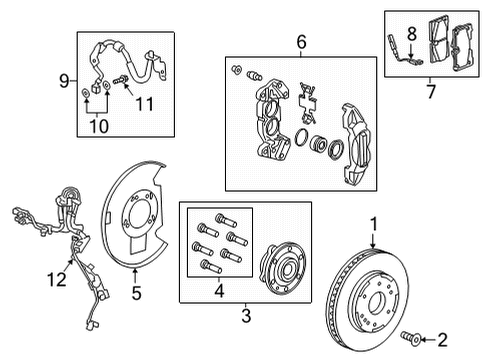 9
11
10
6
8
7
12
5
4
3
1
2