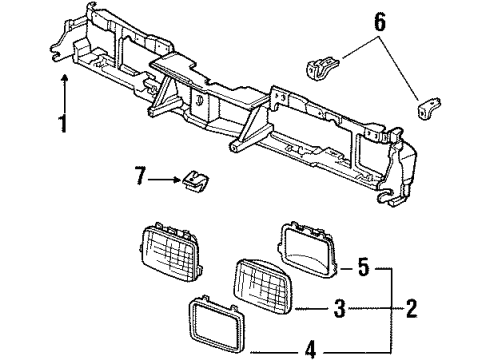 6
1
7
5
3
2
4