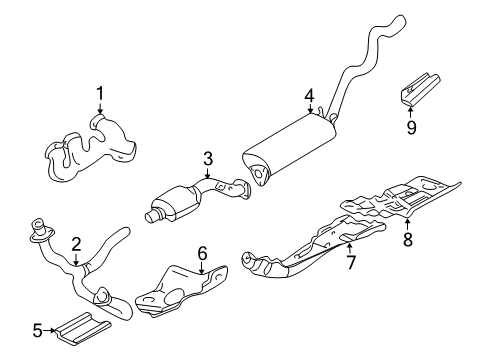 1
4
9
3
8
2
6
7
5