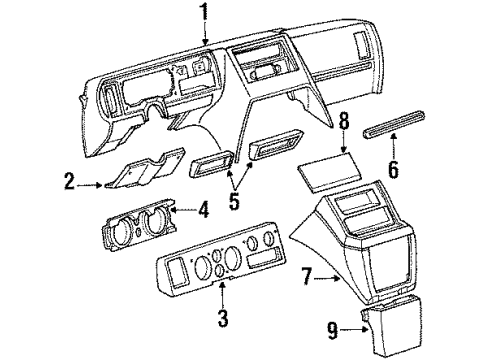 1
8
6
2
5
4
7
3
9