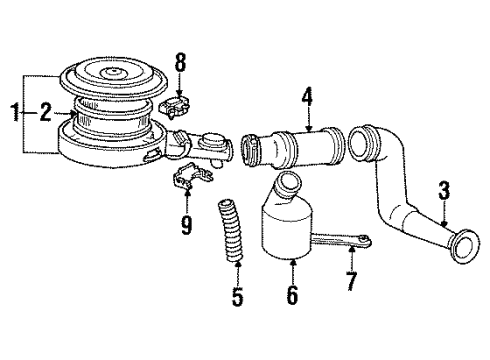 8
1
2
4
3
9
5
6
7